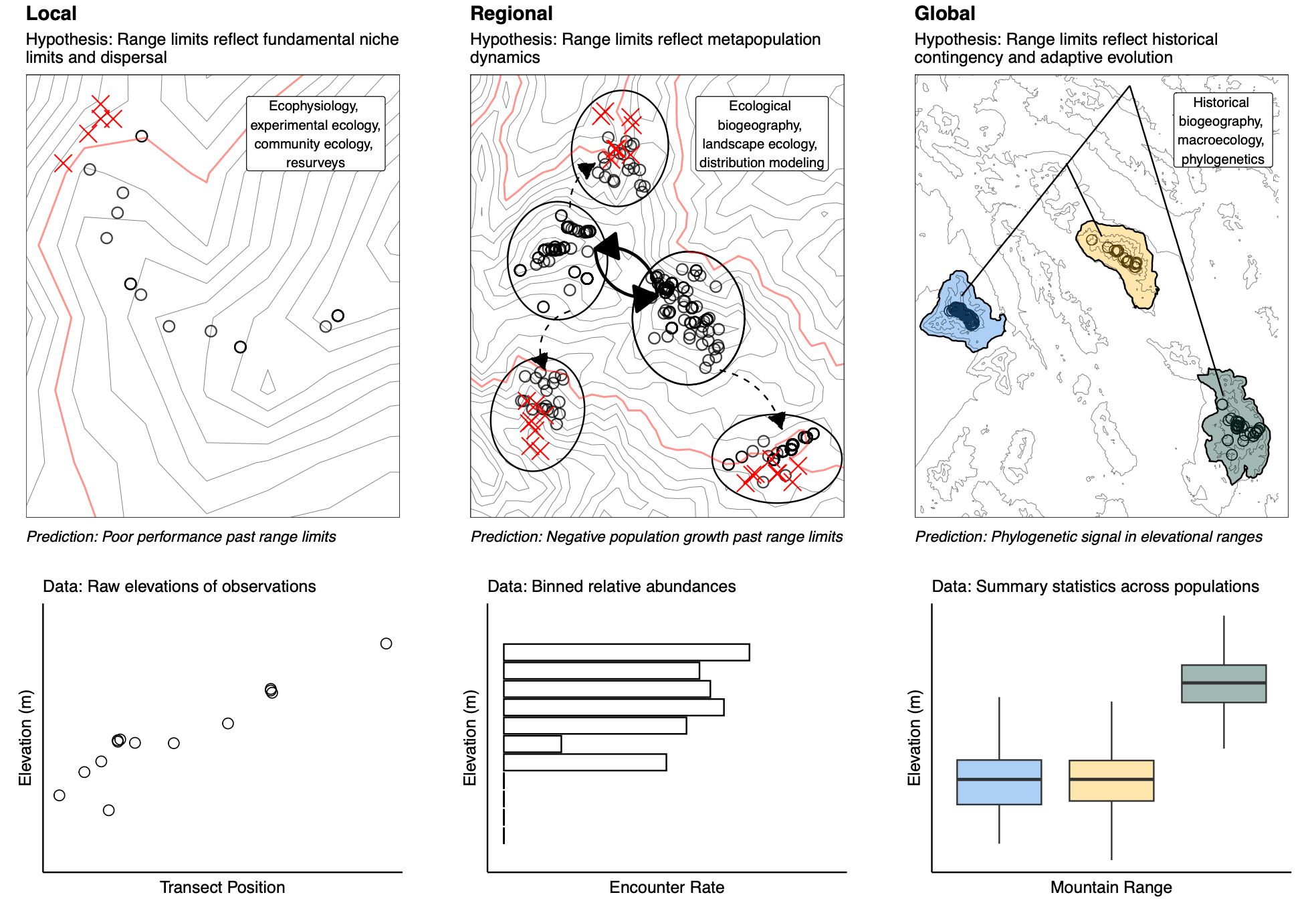 Local

Hypothesis: Range limits reflect fundamental niche limits and dispersal

Ecophysiology, experimental ecology, community ecology, resurveys

Prediction: Poor performance past range limits

Data: Raw elevations of observations

Elevation (m)

Transect Position

Regional

Hypothesis: Range limits reflect metapopulation dynamics

Ecological biogeography, landscape ecology, distribution modeling

Prediction: Negative population growth past range limits

Data: Binned relative abundances

Elevation (m)

Encounter Rate

Global

Hypothesis: Range limits reflect historical contingency and adaptive evolution

Historical biogeography, macroecology, phylogenetics

Prediction: Phylogenetic signal in elevational ranges

Data: Summary statistics across populations

Elevation (m)

Mountain Range