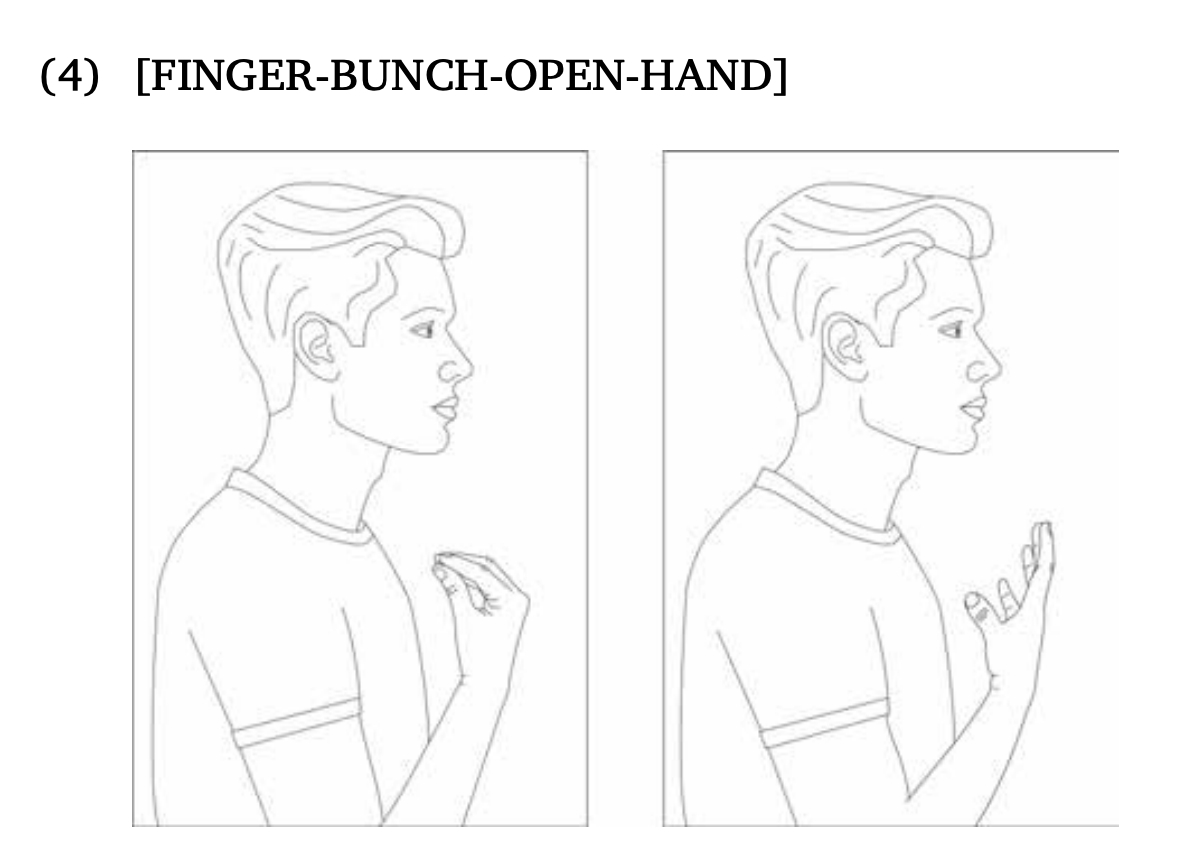 (4) [FINGER-BUNCH-OPEN-HAND]