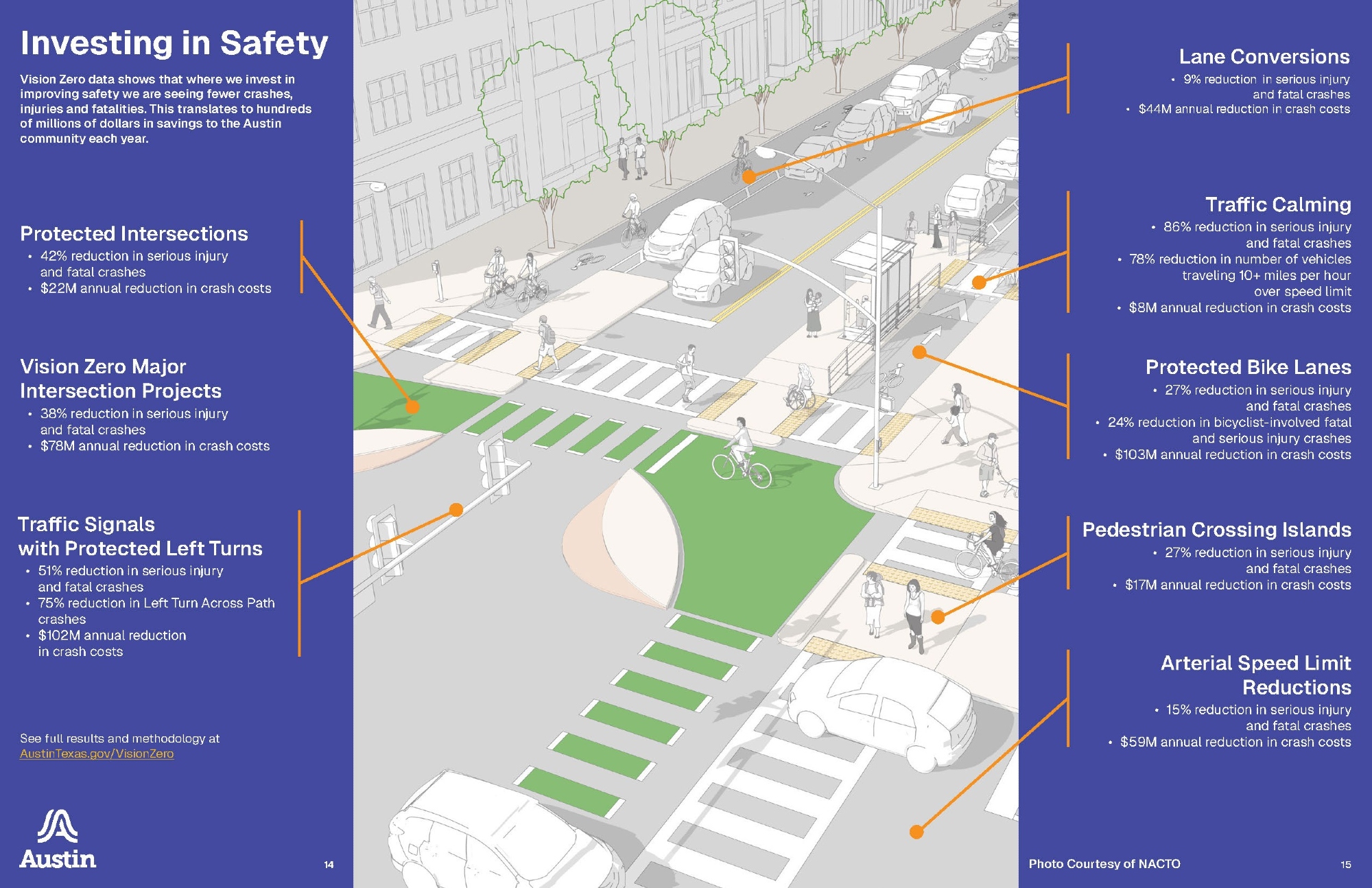 Investing in Safety

Vision Zero data shows that where we invest in improving safety we are seeing fewer crashes, injuries and fatalities. This translates to hundreds of millions of dollars in savings to the Austin community each year.

Protected Intersections
• 42% reduction in serious injury and fatal crashes
• $22M annual reduction in crash costs

Vision Zero Major Intersection Projects
• 38% reduction in serious injury and fatal crashes
• $78M annual reduction in crash costs

Traffic Signals with Protected Left Turns
• 51% reduction in serious injury and fatal crashes
• 75% reduction in Left Turn Across Path crashes
• $102M annual reduction in crash costs

See full results and methodology at AustinTexas.gov/VisionZero

Austin

14

Lane Conversions
• 9% reduction in serious injury and fatal crashes
• $44M annual reduction in crash costs

Traffic Calming
• 86% reduction in serious injury and fatal crashes
• 78% reduction in number of vehicles traveling 10+ miles per hour over speed limit
• $8M annual reduction in crash costs

Protected Bike Lanes
• 27% reduction in serious injury and fatal crashes
• 24% reduction in bicyclist-involved fatal and serious injury crashes
• $103M annual reduction in crash costs

Pedestrian Crossing Islands
• 27% reduction in serious injury and fatal crashes
• $17M annual reduction in crash costs

Arterial Speed Limit Reductions
• 15% reduction in serious injury and fatal crashes
• $59M annual reduction in crash costs

Photo Courtesy of NACTO

15